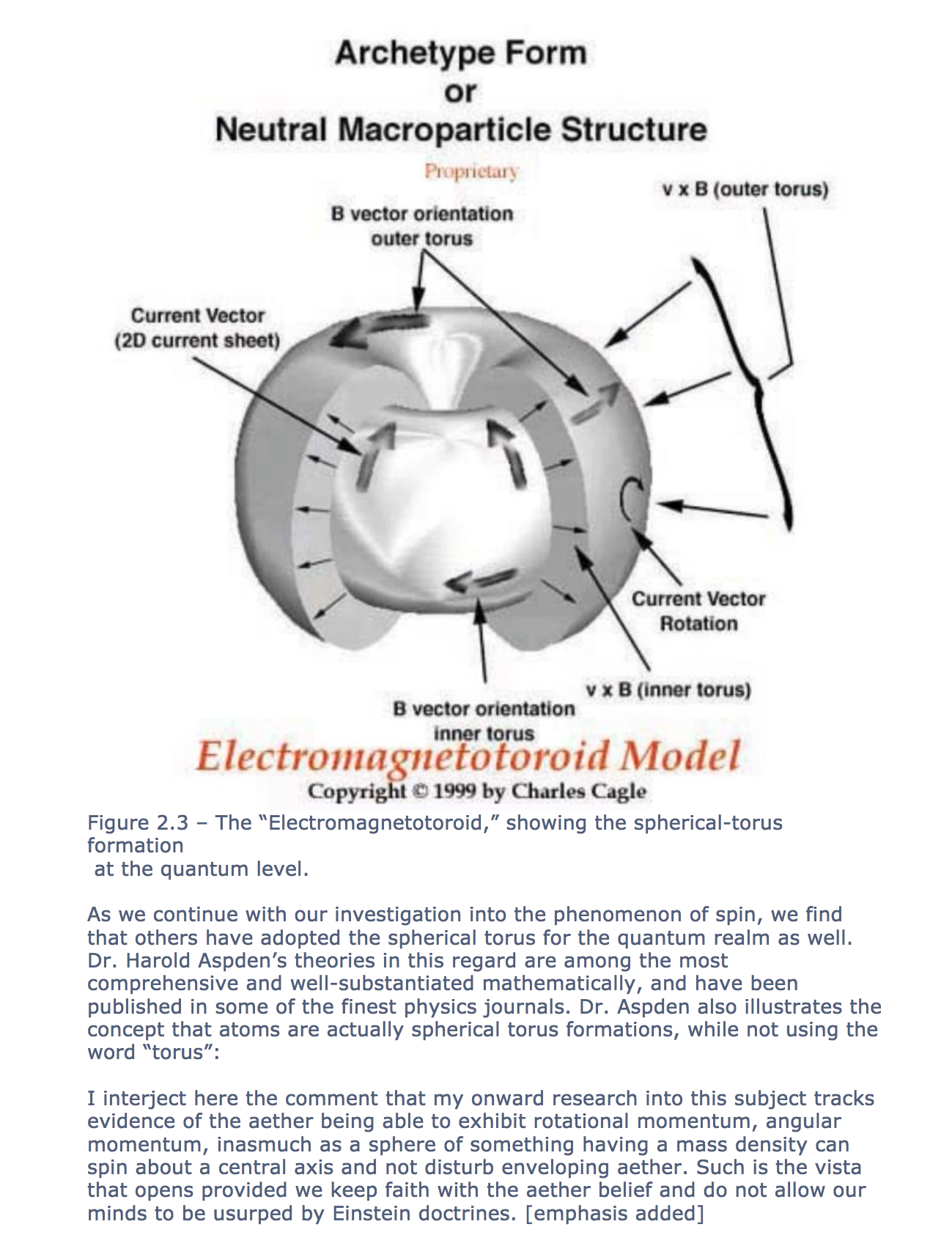 Archetype Form
or
Neutral Macroparticle Structure

Proprietary

v x B (outer torus)

B vector orientation
outer torus

Current Vector
(2D current sheet)

Current Vector
Rotation

v x B (inner torus)

B vector orientation
inner torus

Electromagnetotoroid Model
Copyright © 1999 by Charles Cagle

Figure 2.3 – The “Electromagnetotoroid,” showing the spherical-torus formation
at the quantum level.

As we continue with our investigation into the phenomenon of spin, we find that others have adopted the spherical torus for the quantum realm as well. Dr. Harold Aspden’s theories in this regard are among the most comprehensive and well-substantiated mathematically, and have been published in some of the finest physics journals. Dr. Aspden also illustrates the concept that atoms are actually spherical torus formations, while not using the word “torus”:

I interject here the comment that my onward research into this subject tracks evidence of the aether being able to exhibit rotational momentum, angular momentum, inasmuch as a sphere of something having a mass density can spin about a central axis and not disturb enveloping aether. Such is the vista that opens provided we keep faith with the aether belief and do not allow our minds to be usurped by Einstein doctrines. [emphasis added]